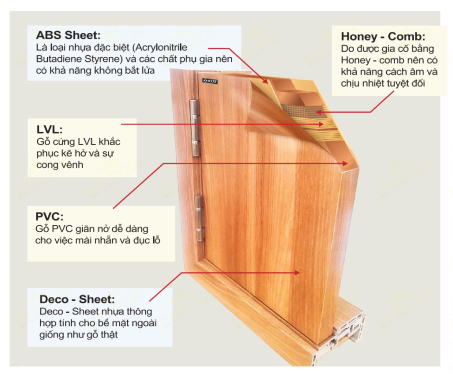 ABS Sheet:
Là loại nhựa đặc biệt (Acrylonitrile Butadiene Styrene) và các chất phụ gia nên có khả năng không bắt lửa

Honey - Comb:
Do được gia cố bằng Honey - comb nên có khả năng cách âm và chịu nhiệt tuyệt đối

LVL:
Gỗ cứng LVL khắc phục kẽ hở và sự cong vênh

PVC:
Gỗ PVC giãn nở dễ dàng cho việc mài nhẵn và đục lỗ

Deco - Sheet:
Deco - Sheet nhựa thông hợp tính cho bề mặt ngoài giống như gỗ thật