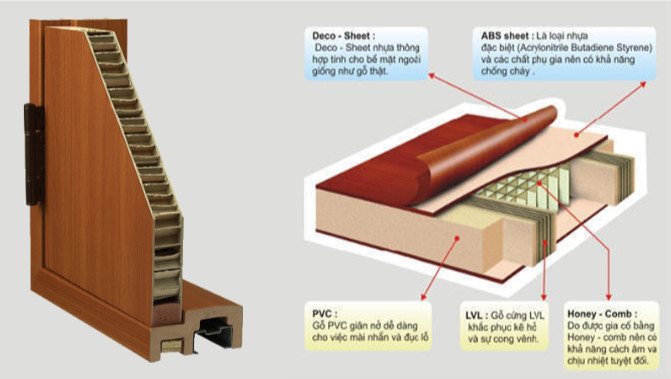 Deco - Sheet :
Deco - Sheet nhựa thông hợp tính cho bề mặt ngoài giống như gỗ thật.

ABS sheet : Là loại nhựa đặc biệt (Acrylonitrile Butadiene Styrene) và các chất phụ gia nên có khả năng chống cháy .

PVC :
Gỗ PVC giãn nở dễ dàng cho việc mài nhẵn và đục lỗ

LVL : Gỗ cứng LVL khắc phục kẽ hở và sự cong vênh.

Honey - Comb :
Do được gia cố bằng Honey - comb nên có khả năng cách âm và chịu nhiệt tuyệt đối.